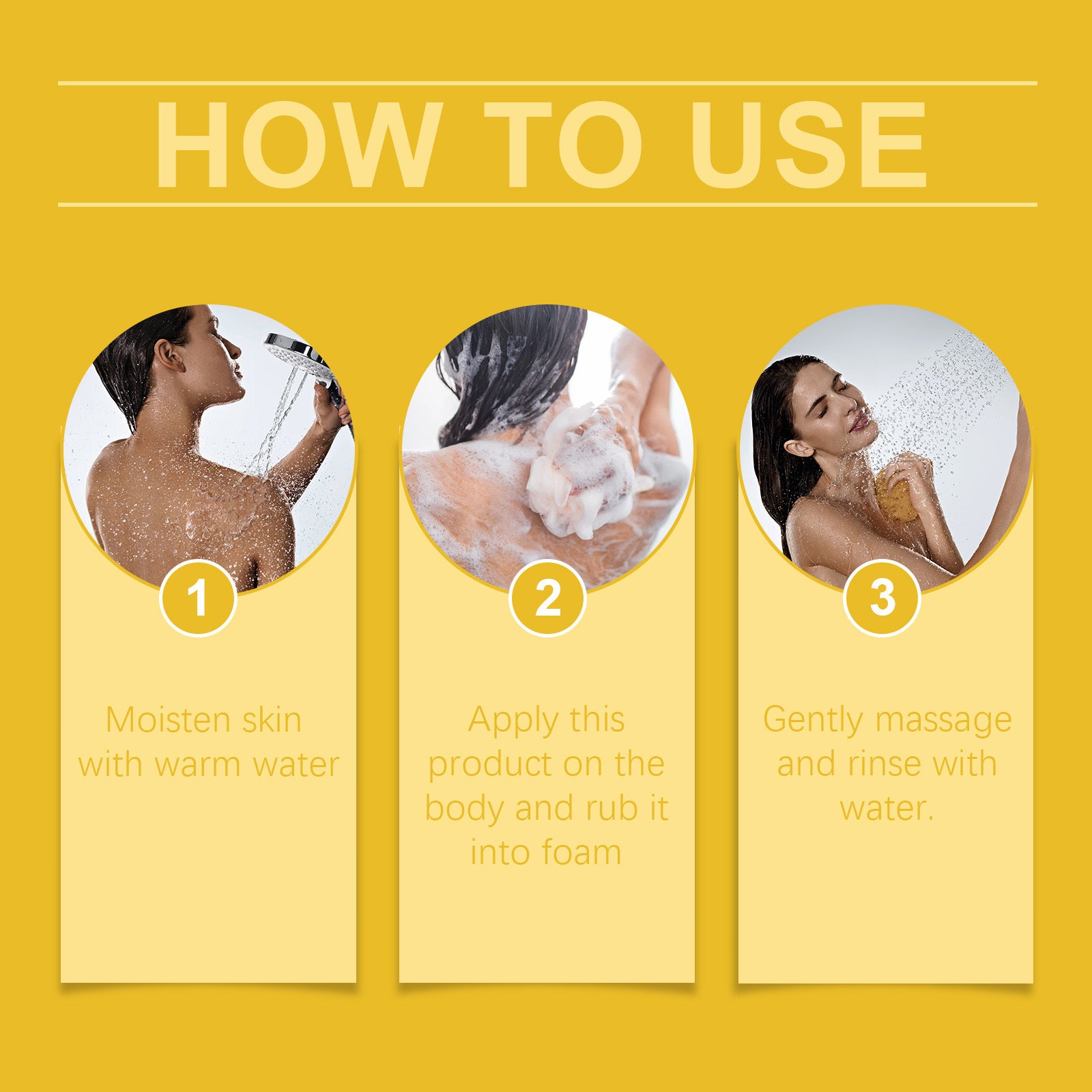 HOW TO USE

1

Moisten skin with warm water

2

Apply this product on the body and rub it into foam

3

Gently massage and rinse with water.